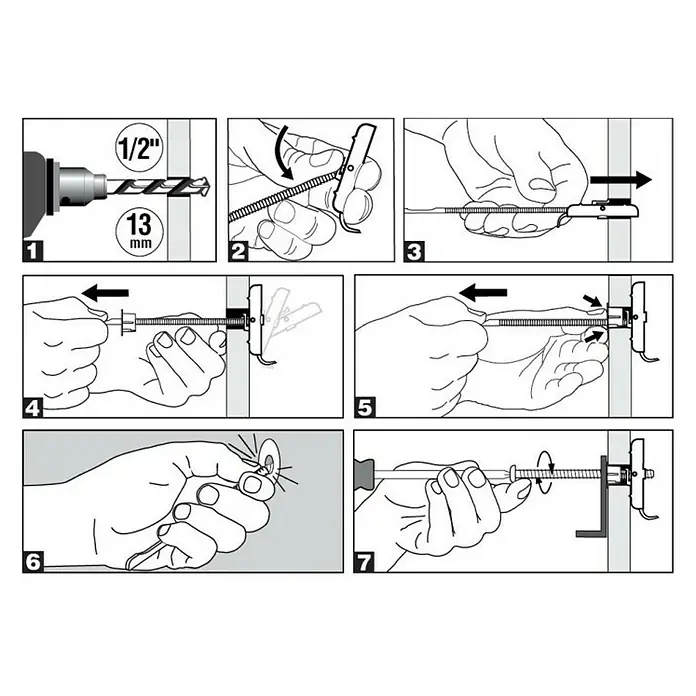 1/2"
13 mm
1
2
3
4
5
6
7