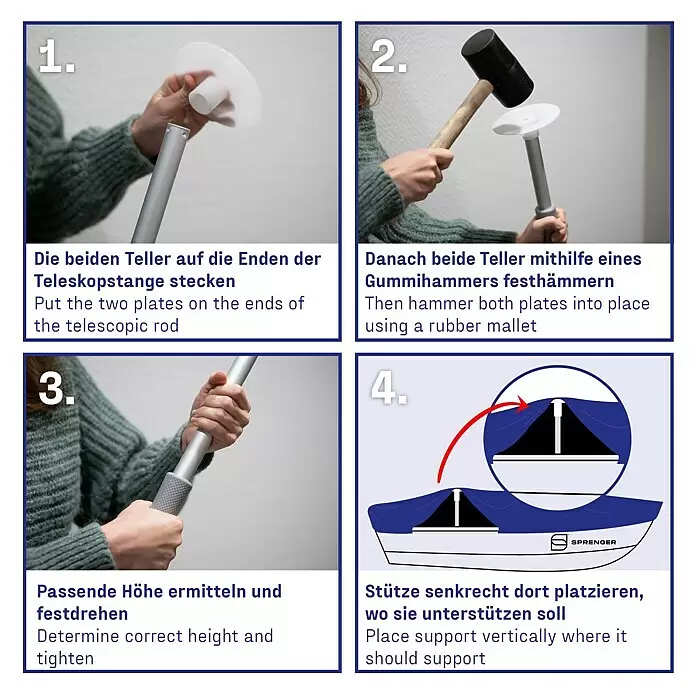 1.

Die beiden Teller auf die Enden der Teleskopstange stecken
Put the two plates on the ends of the telescopic rod

2.

Danach beide Teller mithilfe eines Gummihammers festhämmern
Then hammer both plates into place using a rubber mallet

3.

Passende Höhe ermitteln und festdrehen
Determine correct height and tighten

4.

SPRENGER

Stütze senkrecht dort platzieren, wo sie unterstützen soll
Place support vertically where it should support