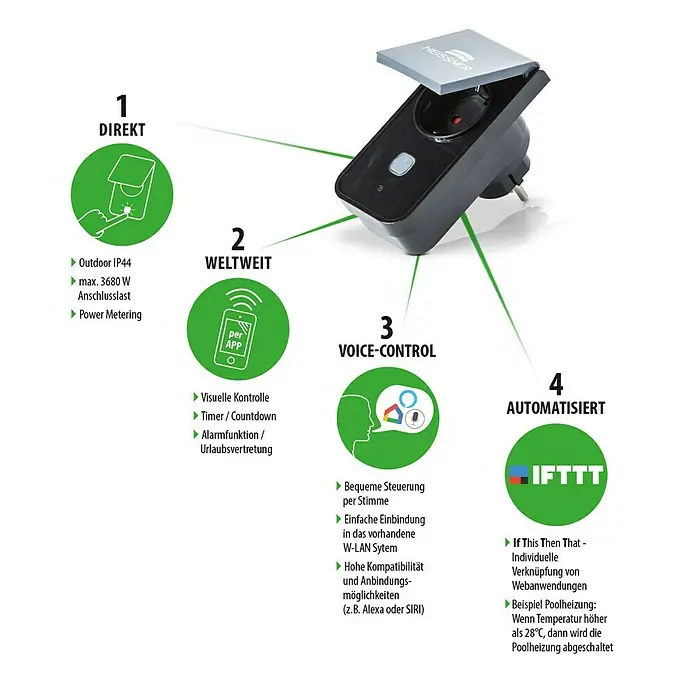 HEISSNER

1
DIREKT

Outdoor IP44
max. 3680 W Anschlusslast
Power Metering

2
WELTWEIT

per APP

Visuelle Kontrolle
Timer / Countdown
Alarmfunktion / Urlaubsvertretung

3
VOICE-CONTROL

Bequeme Steuerung per Stimme
Einfache Einbindung in das vorhandene W-LAN Sytem
Hohe Kompatibilität und Anbindungsmöglichkeiten (z.B. Alexa oder SIRI)

4
AUTOMATISIERT

IFTTT

If This Then That - Individuelle Verknüpfung von Webanwendungen
Beispiel Poolheizung: Wenn Temperatur höher als 28°C, dann wird die Poolheizung abgeschaltet