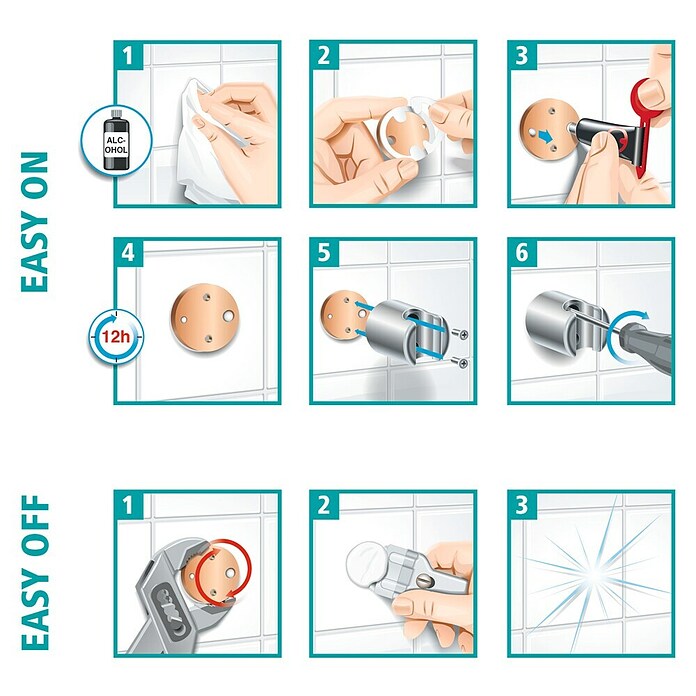 EASY ON

1

ALC-OHOL

2

3

4

12h

5

6

EASY OFF

1

2

3