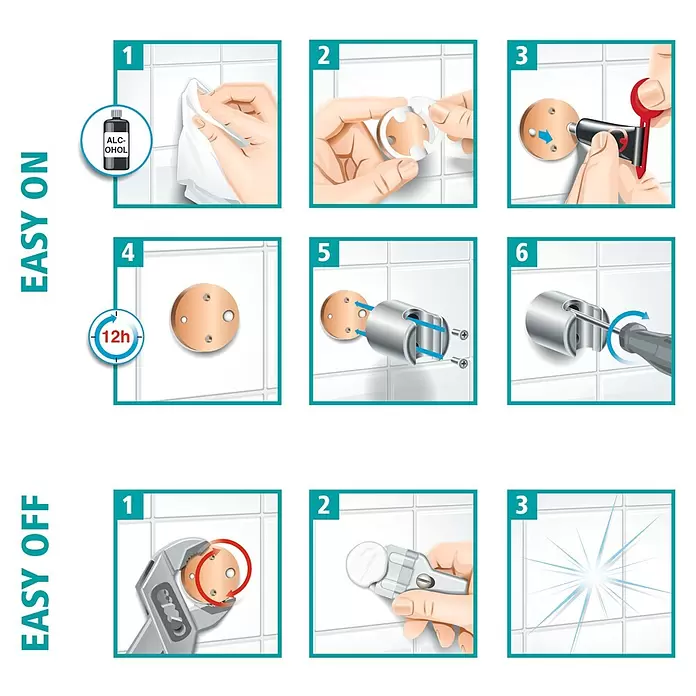 EASY ON

1

ALC-OHOL

2

3

4

12h

5

6

EASY OFF

1

2

3