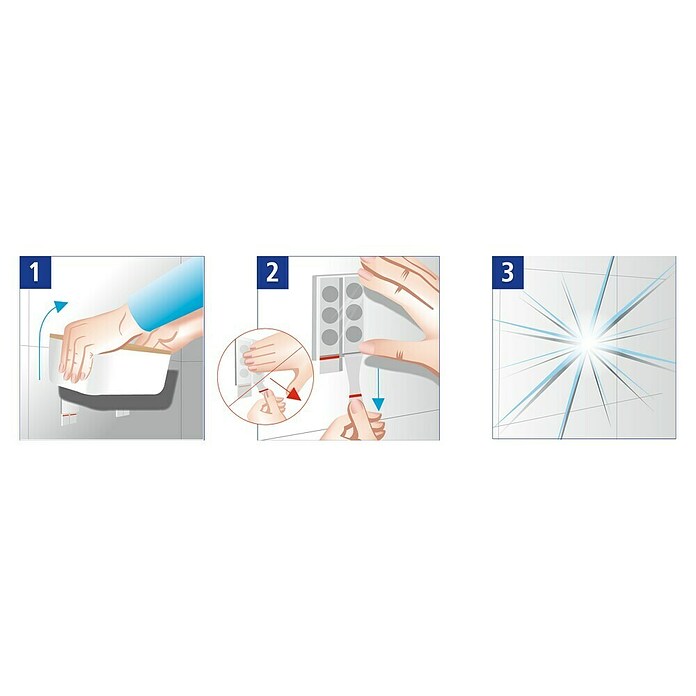 1

2

3