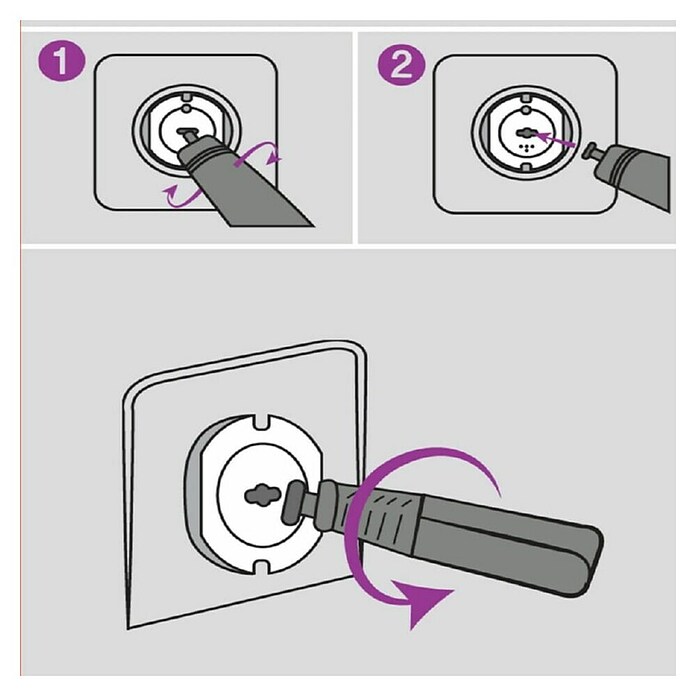 1

2