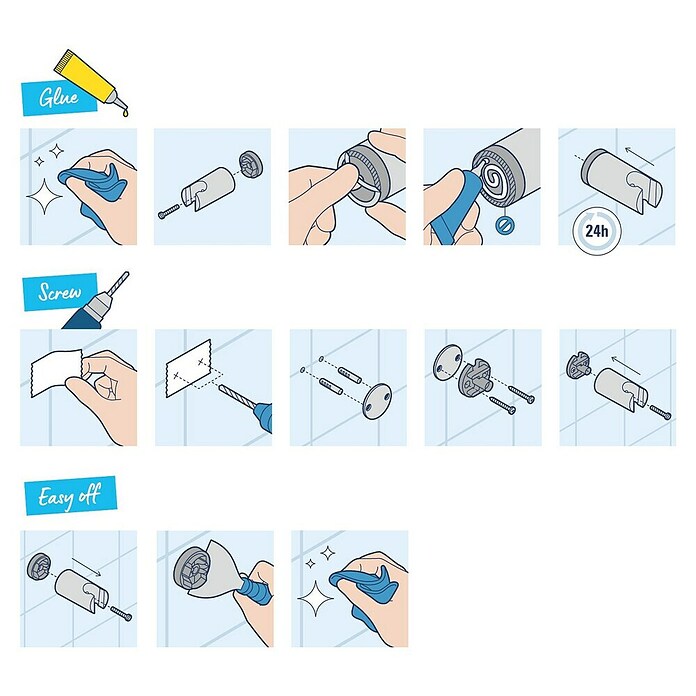 Glue

24h

Screw

Easy off