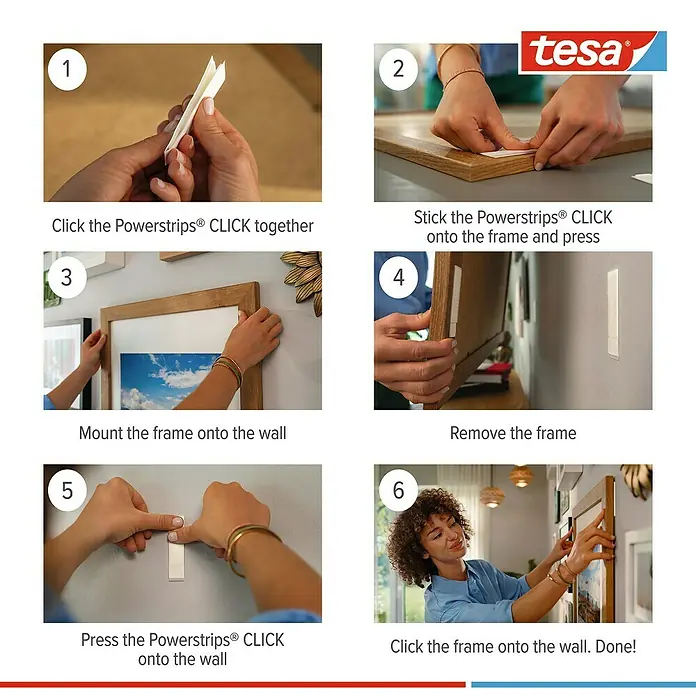 tesa

1

Click the Powerstrips® CLICK together

2

Stick the Powerstrips® CLICK onto the frame and press

3

Mount the frame onto the wall

4

Remove the frame

5

Press the Powerstrips® CLICK onto the wall

6

Click the frame onto the wall. Done!