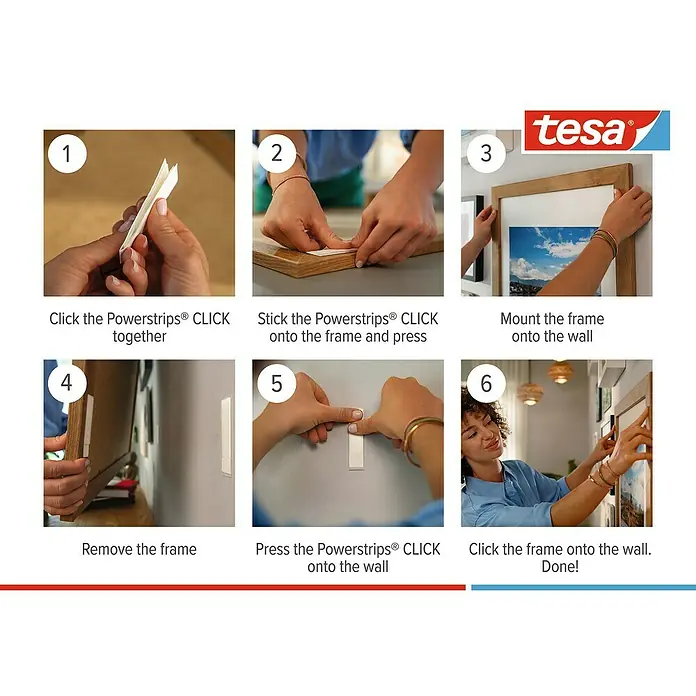 tesa®

1
Click the Powerstrips® CLICK together

2
Stick the Powerstrips® CLICK onto the frame and press

3
Mount the frame onto the wall

4
Remove the frame

5
Press the Powerstrips® CLICK onto the wall

6
Click the frame onto the wall. Done!