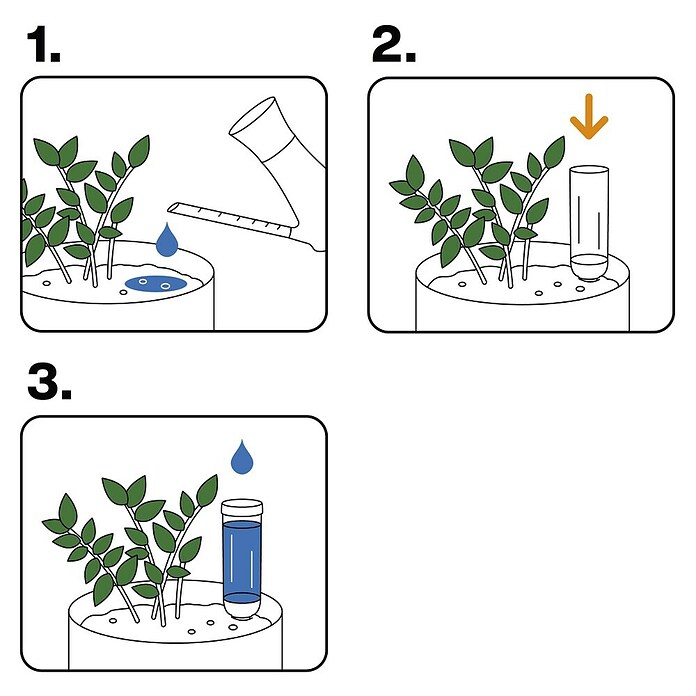 1.

2.

3.