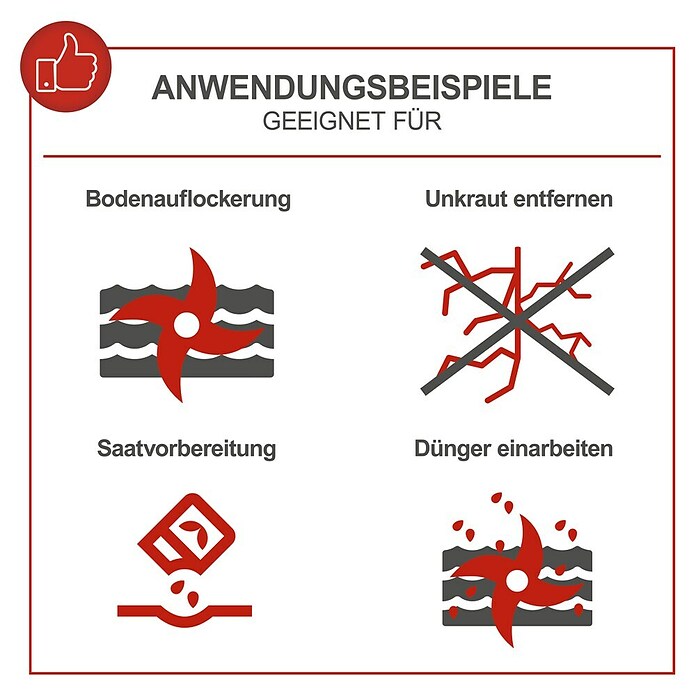 ANWENDUNGSBEISPIELE
GEEIGNET FÜR

Bodenauflockerung

Unkraut entfernen

Saatvorbereitung

Dünger einarbeiten