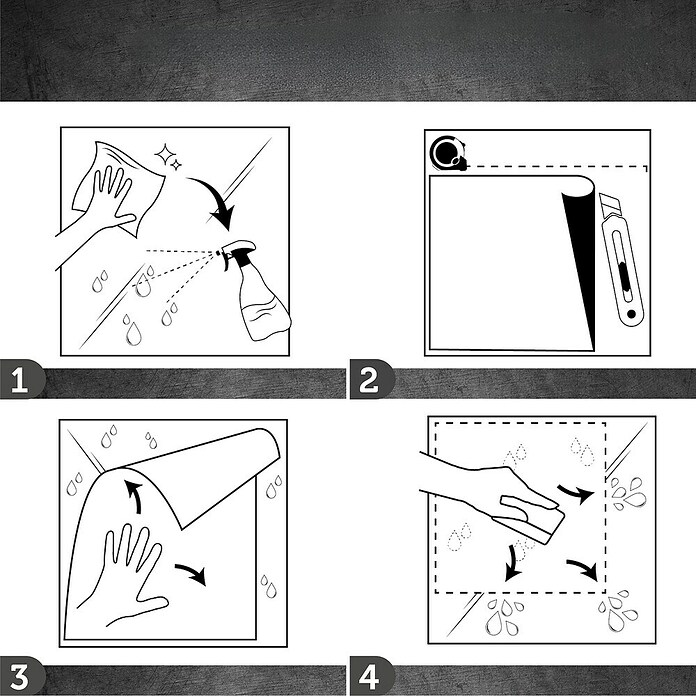 1

2

3

4