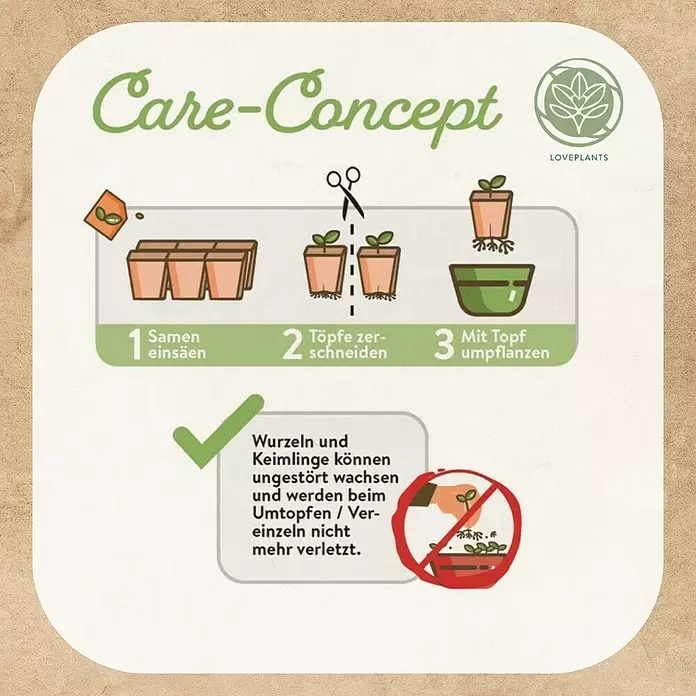 Care-Concept

LOVEPLANTS

1 Samen einsäen

2 Töpfe zerschneiden

3 Mit Topf umpflanzen

Wurzeln und Keimlinge können ungestört wachsen und werden beim Umtopfen / Vereinzeln nicht mehr verletzt.