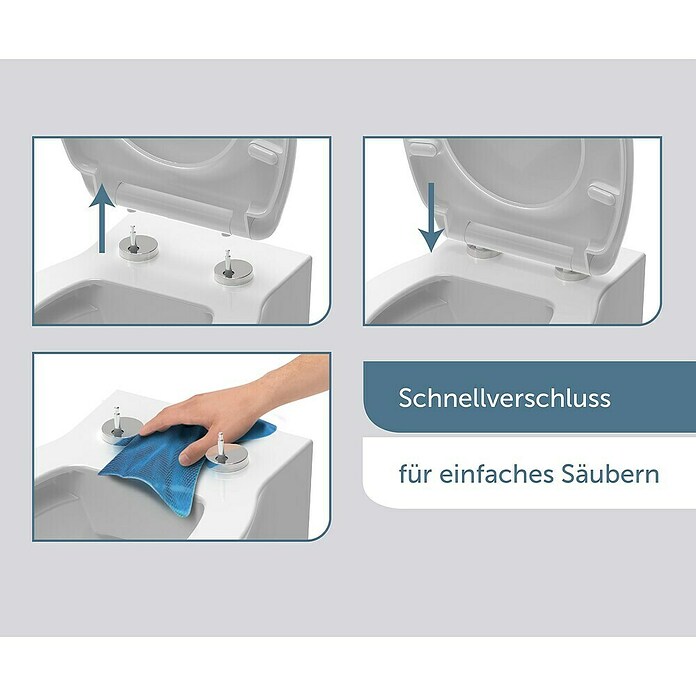 Schnellverschluss

für einfaches Säubern