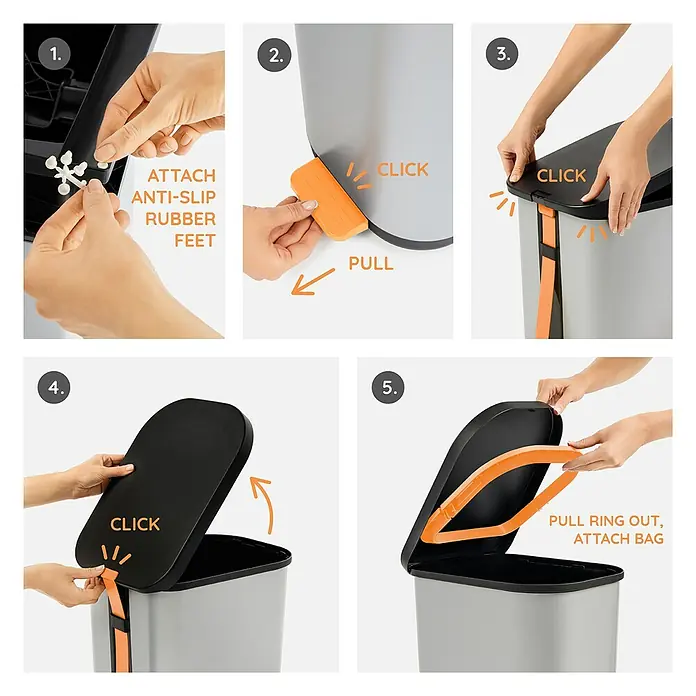 1.

ATTACH ANTI-SLIP RUBBER FEET

2.

CLICK

PULL

3.

CLICK

4.

CLICK

5.

PULL RING OUT, ATTACH BAG