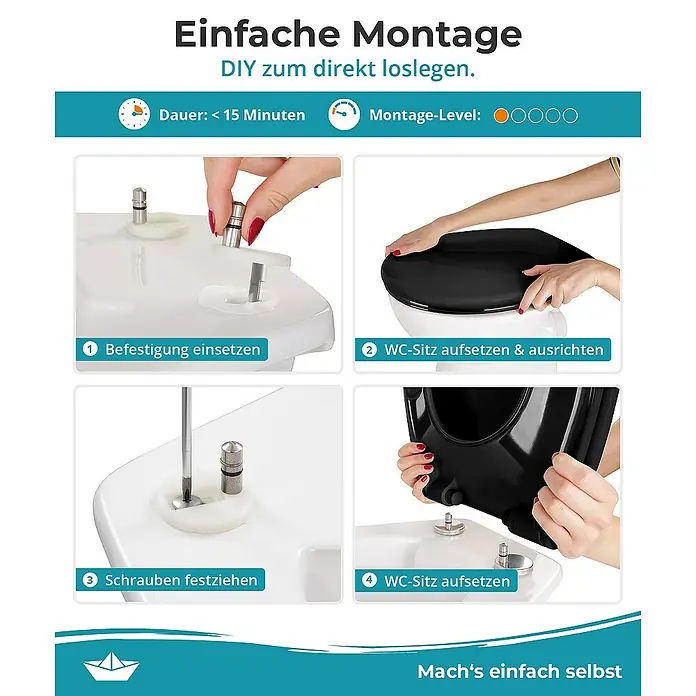 Einfache Montage
DIY zum direkt loslegen.

Dauer: < 15 Minuten Montage-Level:

1 Befestigung einsetzen

2 WC-Sitz aufsetzen & ausrichten

3 Schrauben festziehen

4 WC-Sitz aufsetzen

Mach‘s einfach selbst