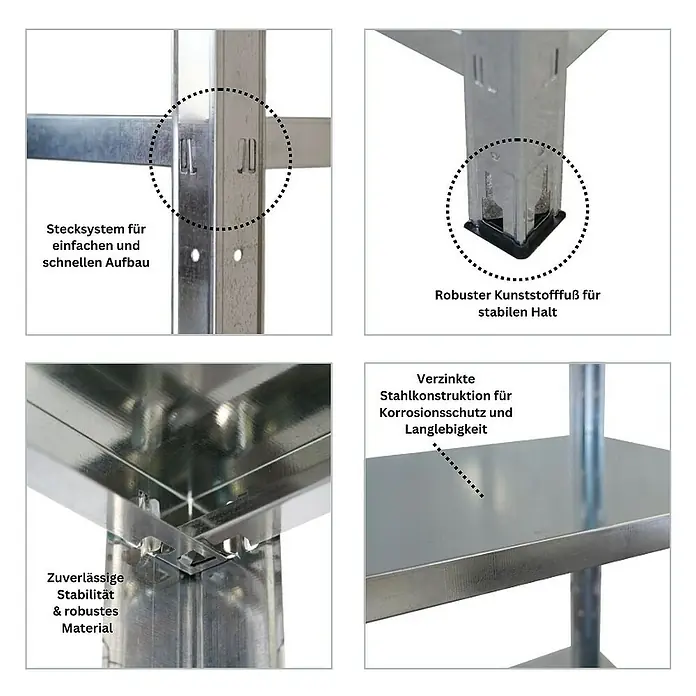 Stecksystem für einfachen und schnellen Aufbau

Robuster Kunststofffuß für stabilen Halt

Zuverlässige Stabilität & robustes Material

Verzinkte Stahlkonstruktion für Korrosionsschutz und Langlebigkeit