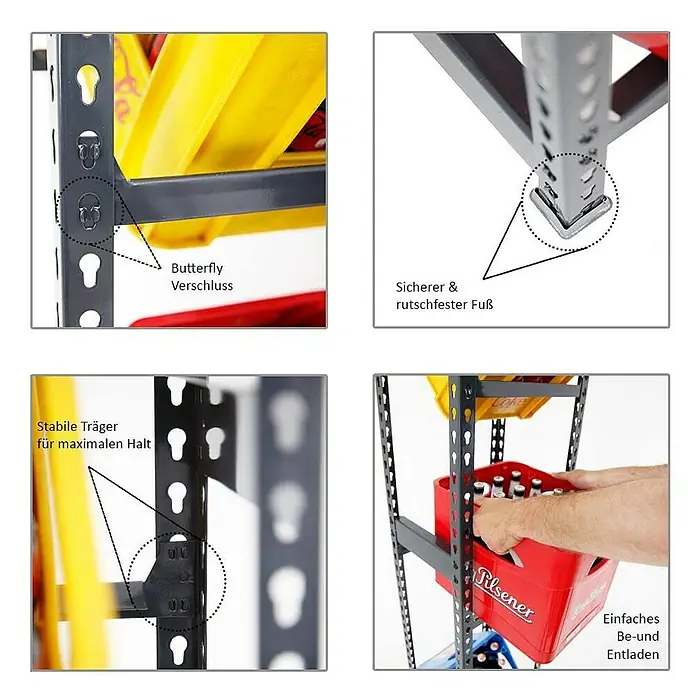 Butterfly Verschluss

Sicherer & rutschfester Fuß

Stabile Träger für maximalen Halt

Pilsener

Einfaches Be-und Entladen