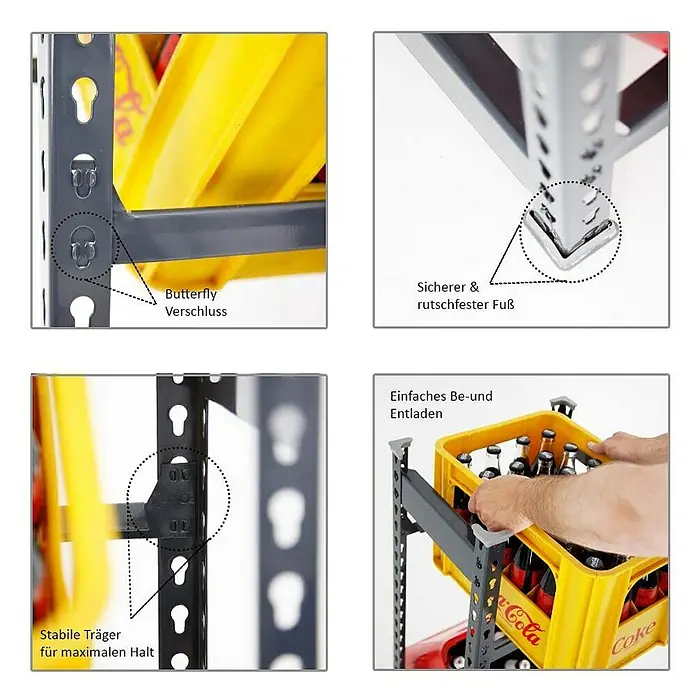 Butterfly Verschluss

Sicherer & rutschfester Fuß

Stabile Träger für maximalen Halt

Einfaches Be-und Entladen

Coca-Cola

Coke