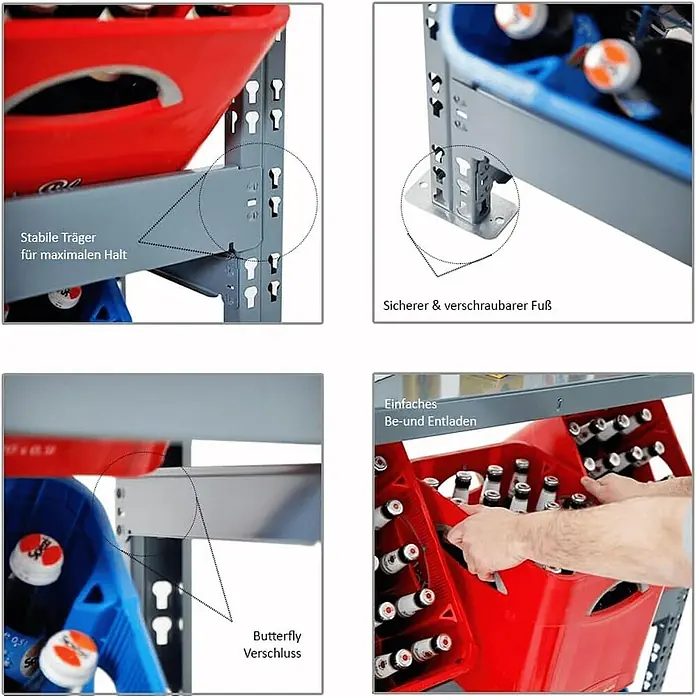 Stabile Träger
für maximalen Halt

Sicherer & verschraubarer Fuß

Butterfly
Verschluss

Einfaches
Be-und Entladen