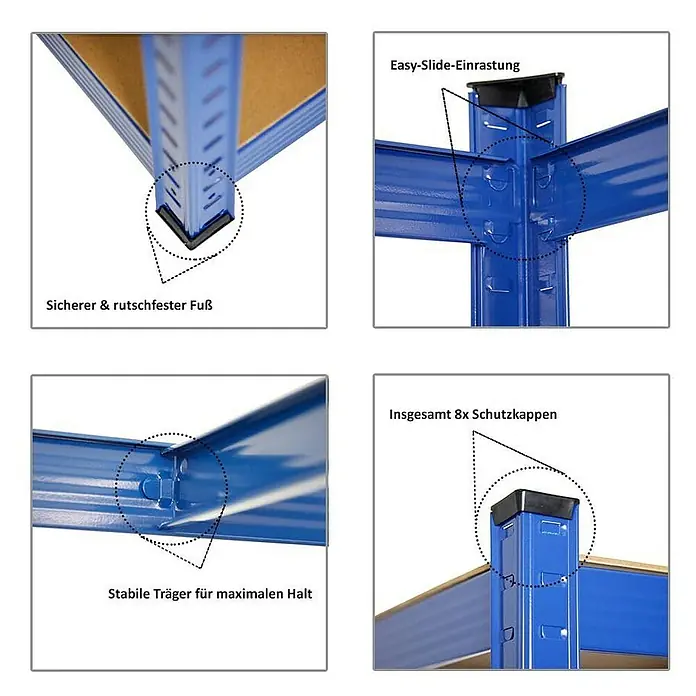 Sicherer & rutschfester Fuß

Easy-Slide-Einrastung

Stabile Träger für maximalen Halt

Insgesamt 8x Schutzkappen