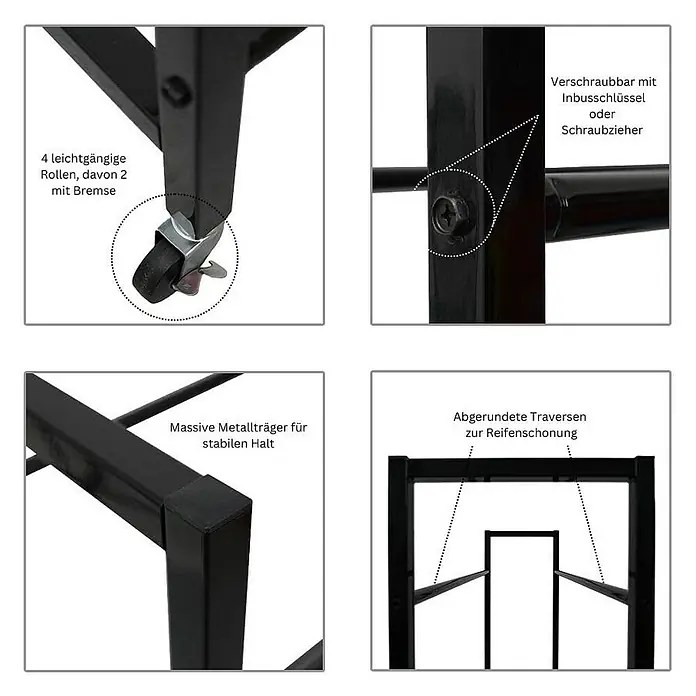 4 leichtgängige Rollen, davon 2 mit Bremse

Verschraubbar mit Inbusschlüssel oder Schraubzieher

Massive Metallträger für stabilen Halt

Abgerundete Traversen zur Reifenschonung