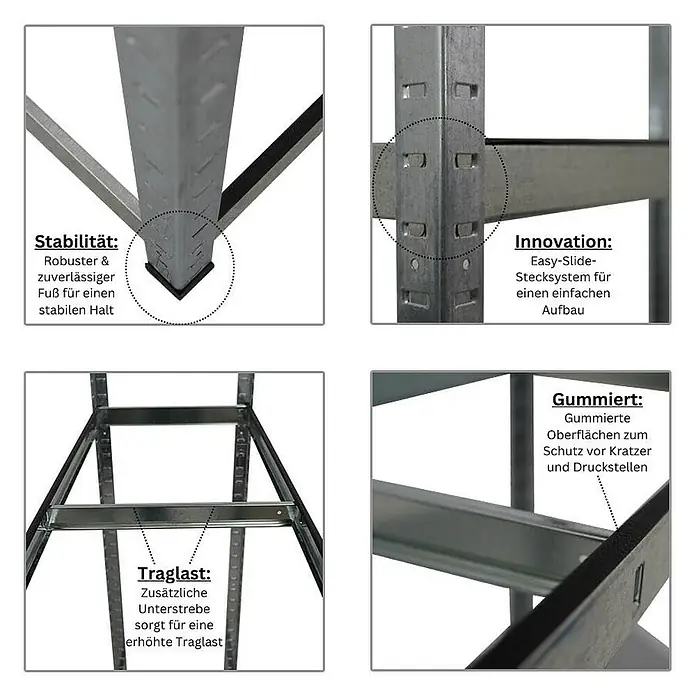 Stabilität:
Robuster & zuverlässiger Fuß für einen stabilen Halt

Innovation:
Easy-Slide-Stecksystem für einen einfachen Aufbau

Traglast:
Zusätzliche Unterstrebe sorgt für eine erhöhte Traglast

Gummiert:
Gummierte Oberflächen zum Schutz vor Kratzer und Druckstellen