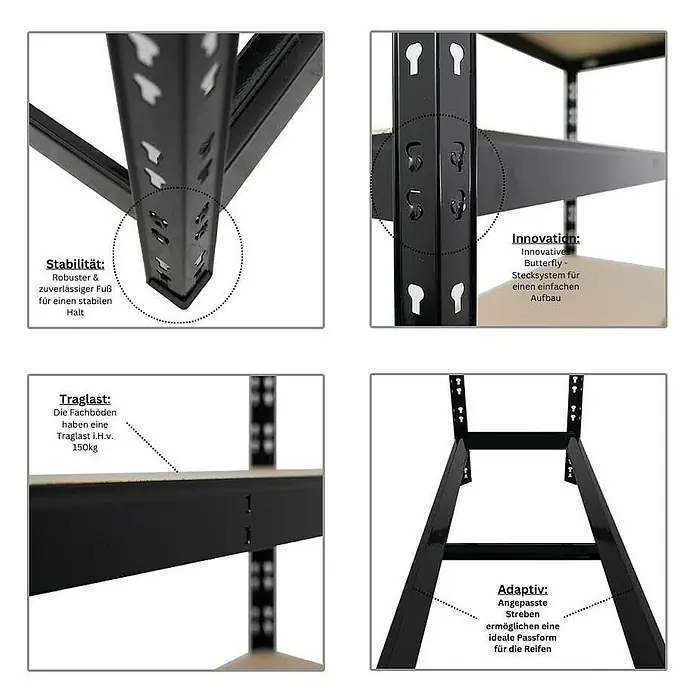 Stabilität:
Robuster & zuverlässiger Fuß für einen stabilen Halt

Innovation:
Innovatives Butterfly - Stecksystem für einen einfachen Aufbau

Traglast:
Die Fachböden haben eine Traglast i.H.v. 150kg

Adaptiv:
Angepasste Streben ermöglichen eine ideale Passform für die Reifen