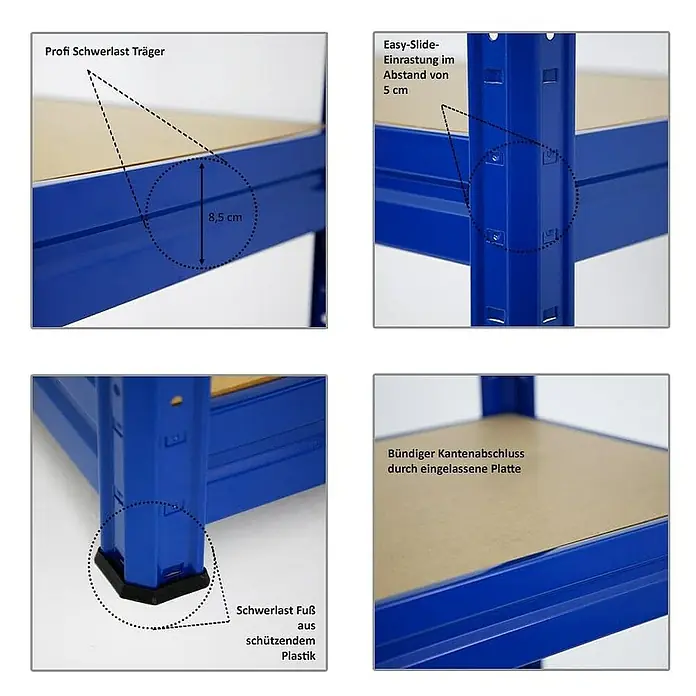 Profi Schwerlast Träger

8,5 cm

Easy-Slide-Einrastung im Abstand von 5 cm

Schwerlast Fuß aus schützendem Plastik

Bündiger Kantenabschluss durch eingelassene Platte