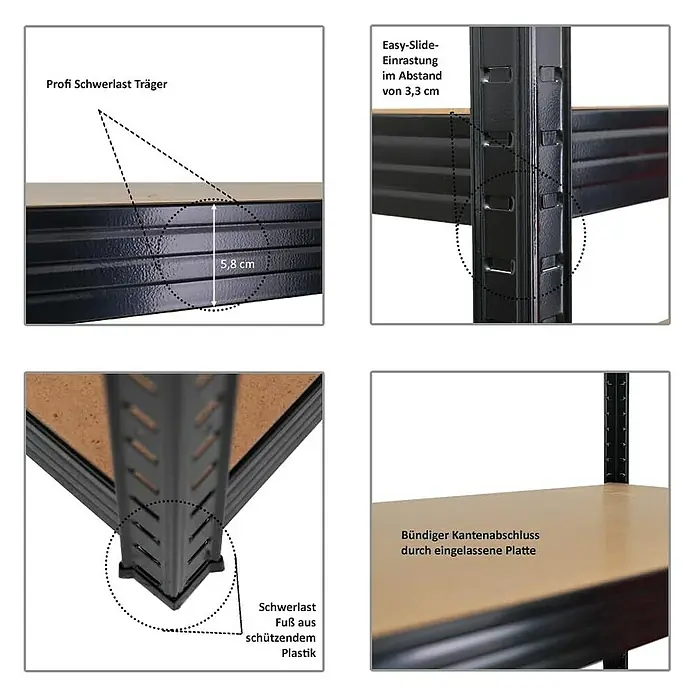 Profi Schwerlast Träger

5,8 cm

Easy-Slide-Einrastung im Abstand von 3,3 cm

Schwerlast Fuß aus schützendem Plastik

Bündiger Kantenabschluss durch eingelassene Platte