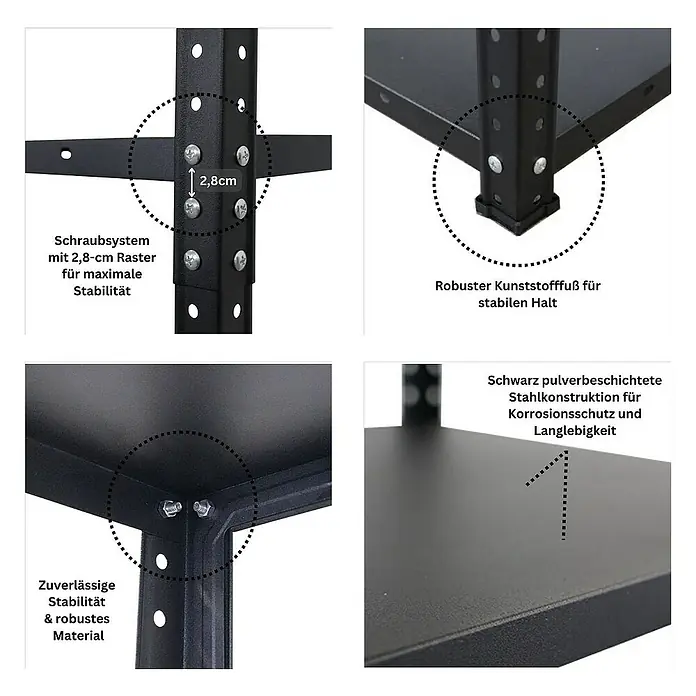 2,8cm

Schraubsystem mit 2,8-cm Raster für maximale Stabilität

Robuster Kunststofffuß für stabilen Halt

Zuverlässige Stabilität & robustes Material

Schwarz pulverbeschichtete Stahlkonstruktion für Korrosionsschutz und Langlebigkeit