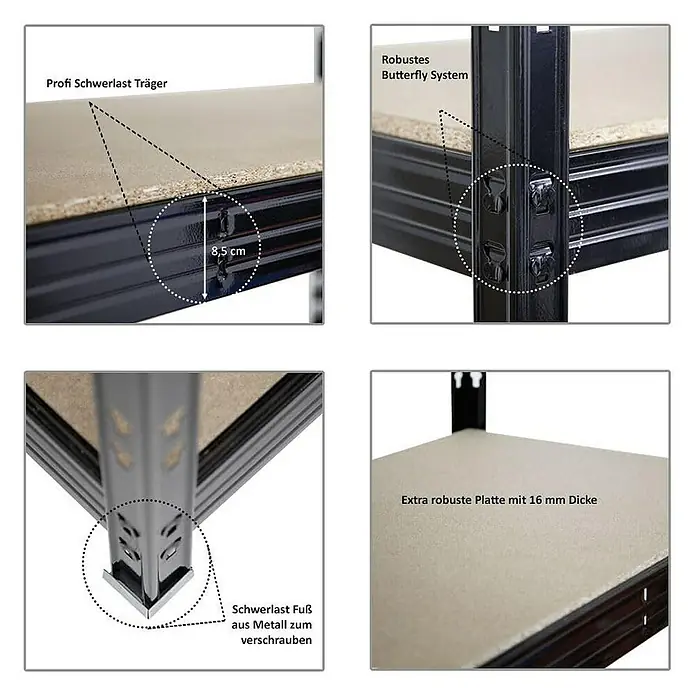 Profi Schwerlast Träger

8,5 cm

Robustes
Butterfly System

Schwerlast Fuß
aus Metall zum
verschrauben

Extra robuste Platte mit 16 mm Dicke