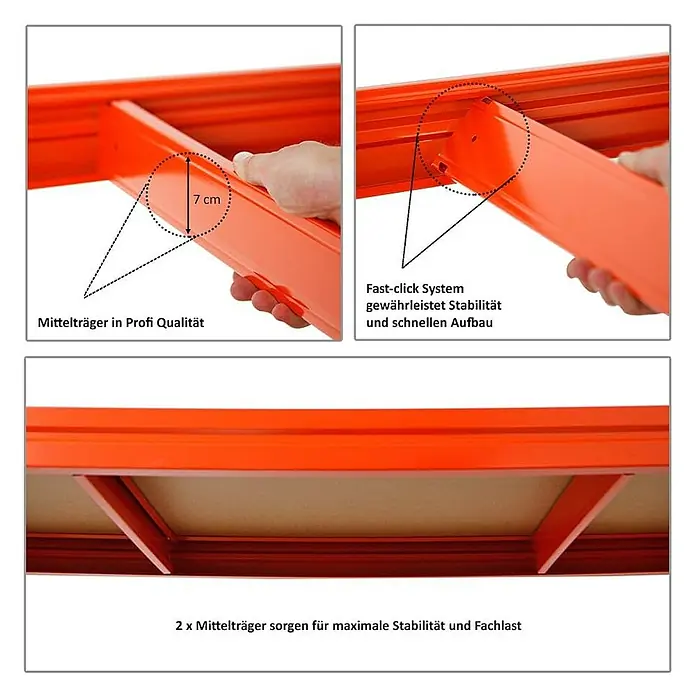 7 cm

Mittelträger in Profi Qualität

Fast-click System gewährleistet Stabilität und schnellen Aufbau

2 x Mittelträger sorgen für maximale Stabilität und Fachlast