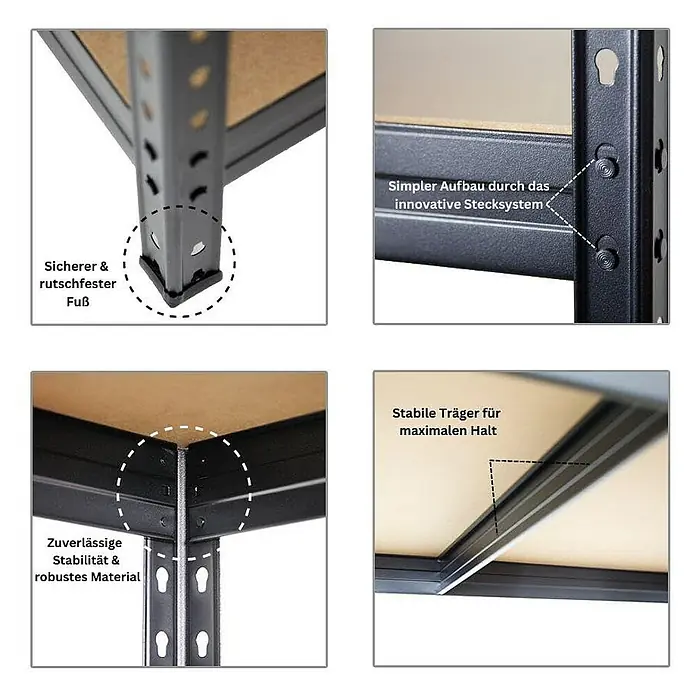 Sicherer & rutschfester Fuß

Simpler Aufbau durch das innovative Stecksystem

Zuverlässige Stabilität & robustes Material

Stabile Träger für maximalen Halt