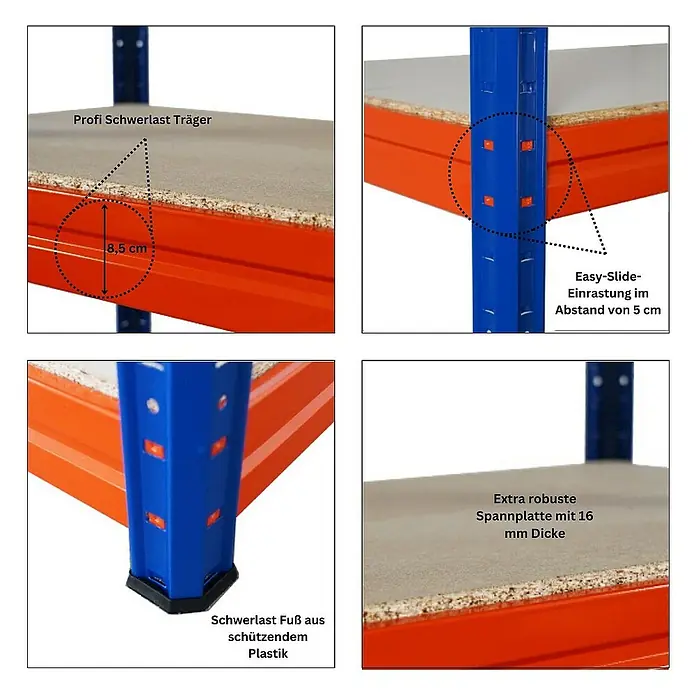 Profi Schwerlast Träger

8,5 cm

Easy-Slide-Einrastung im Abstand von 5 cm

Schwerlast Fuß aus schützendem Plastik

Extra robuste Spannplatte mit 16 mm Dicke