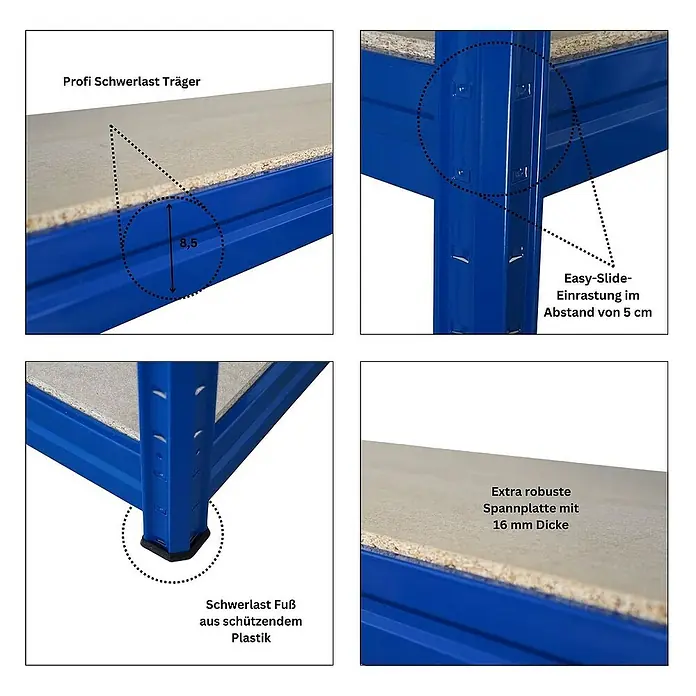 Profi Schwerlast Träger

8,5

Easy-Slide-Einrastung im Abstand von 5 cm

Schwerlast Fuß aus schützendem Plastik

Extra robuste Spannplatte mit 16 mm Dicke