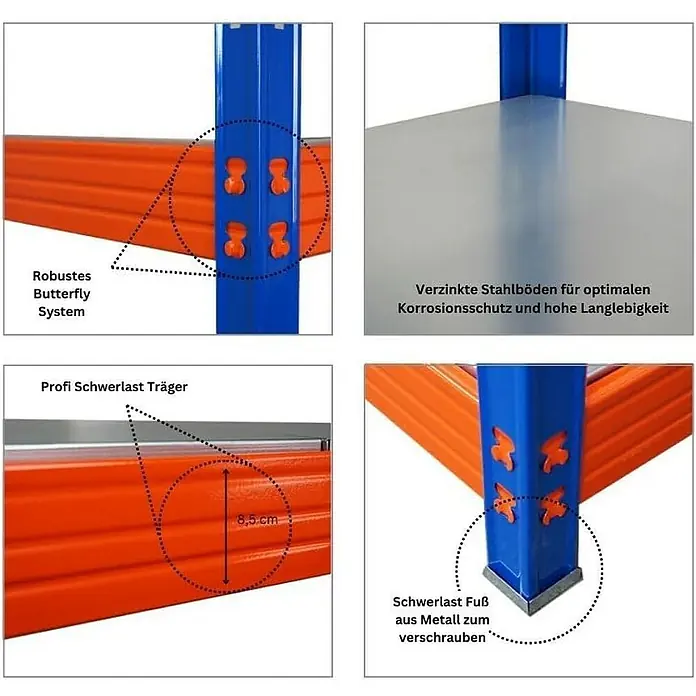 Robustes Butterfly System

Verzinkte Stahlböden für optimalen Korrosionsschutz und hohe Langlebigkeit

Profi Schwerlast Träger

8,5 cm

Schwerlast Fuß aus Metall zum verschrauben