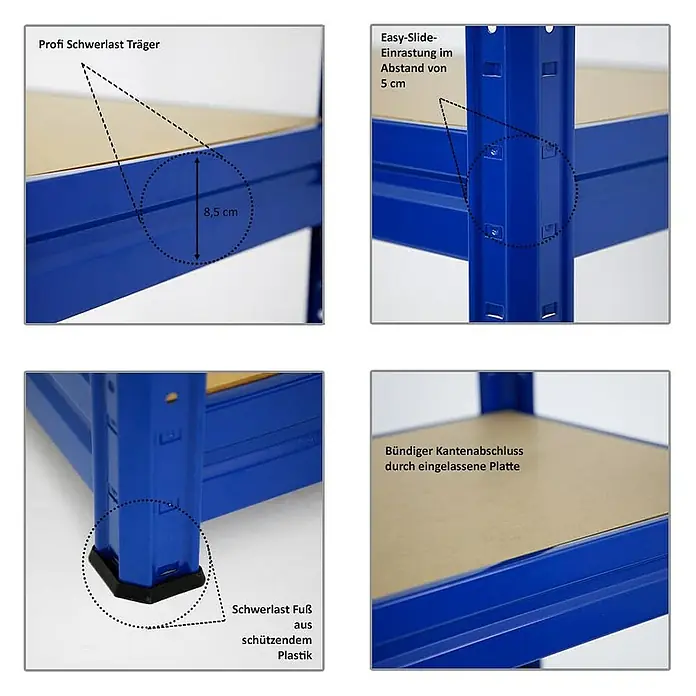 Profi Schwerlast Träger

8,5 cm

Easy-Slide-Einrastung im Abstand von 5 cm

Schwerlast Fuß aus schützendem Plastik

Bündiger Kantenabschluss durch eingelassene Platte