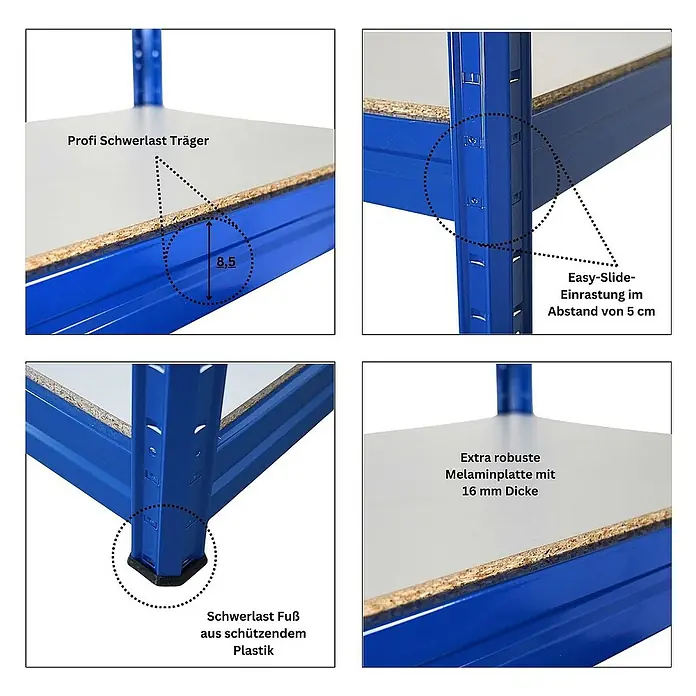 Profi Schwerlast Träger

8,5

Easy-Slide-Einrastung im Abstand von 5 cm

Schwerlast Fuß aus schützendem Plastik

Extra robuste Melaminplatte mit 16 mm Dicke