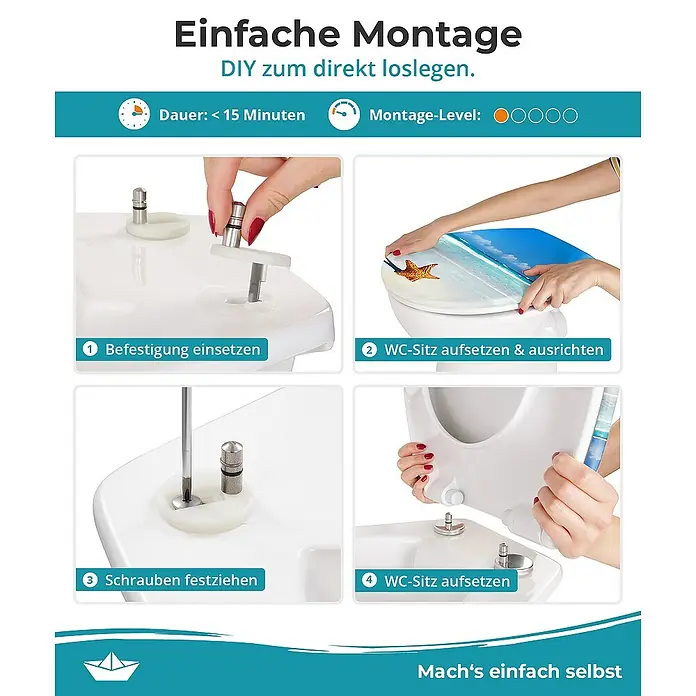 Einfache Montage
DIY zum direkt loslegen.

Dauer: < 15 Minuten

Montage-Level:

1 Befestigung einsetzen

2 WC-Sitz aufsetzen & ausrichten

3 Schrauben festziehen

4 WC-Sitz aufsetzen

Mach's einfach selbst