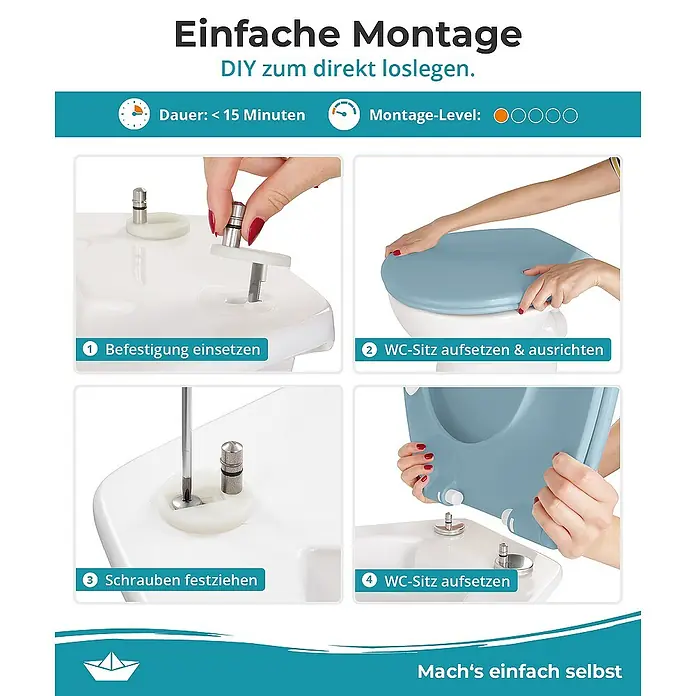 Einfache Montage
DIY zum direkt loslegen.

Dauer: < 15 Minuten

Montage-Level:

1 Befestigung einsetzen

2 WC-Sitz aufsetzen & ausrichten

3 Schrauben festziehen

4 WC-Sitz aufsetzen

Mach's einfach selbst