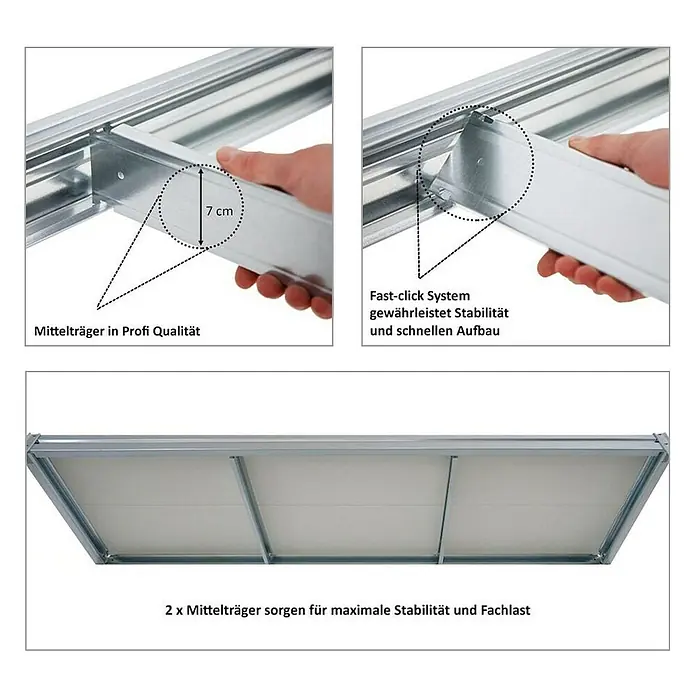 7 cm

Mittelträger in Profi Qualität

Fast-click System gewährleistet Stabilität und schnellen Aufbau

2 x Mittelträger sorgen für maximale Stabilität und Fachlast