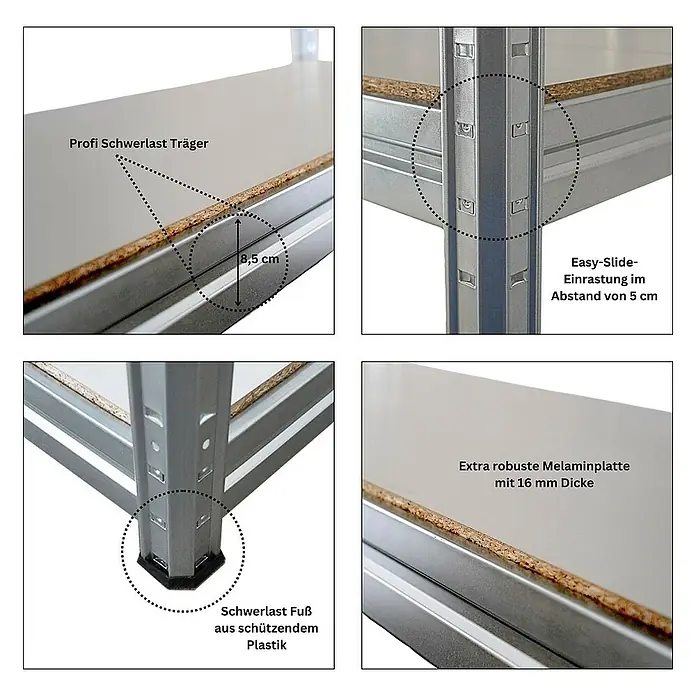 Profi Schwerlast Träger

8,5 cm

Easy-Slide-Einrastung im Abstand von 5 cm

Schwerlast Fuß aus schützendem Plastik

Extra robuste Melaminplatte mit 16 mm Dicke