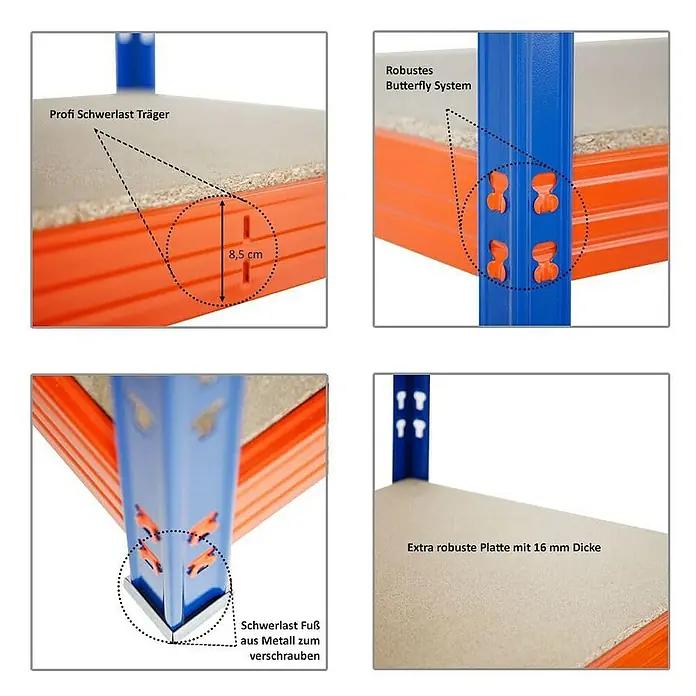 Profi Schwerlast Träger

8,5 cm

Robustes
Butterfly System

Schwerlast Fuß
aus Metall zum
verschrauben

Extra robuste Platte mit 16 mm Dicke