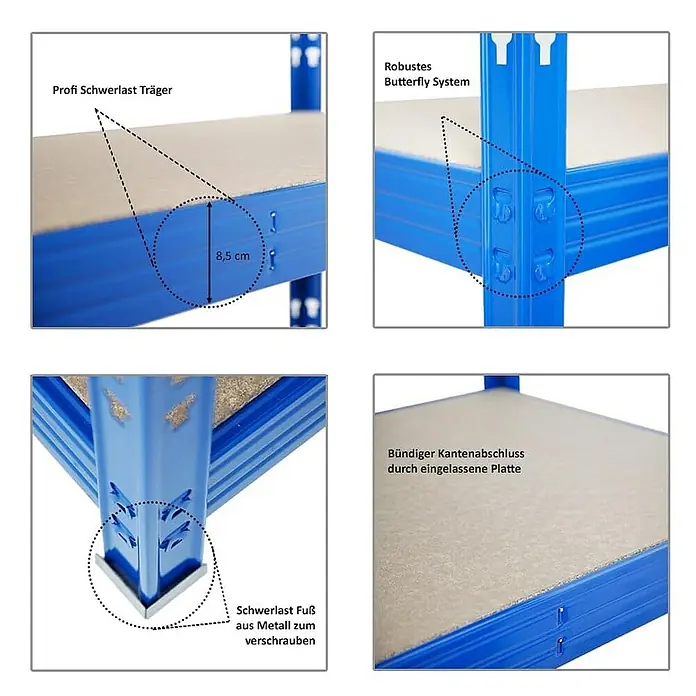 Profi Schwerlast Träger

8,5 cm

Robustes
Butterfly System

Schwerlast Fuß
aus Metall zum
verschrauben

Bündiger Kantenabschluss
durch eingelassene Platte