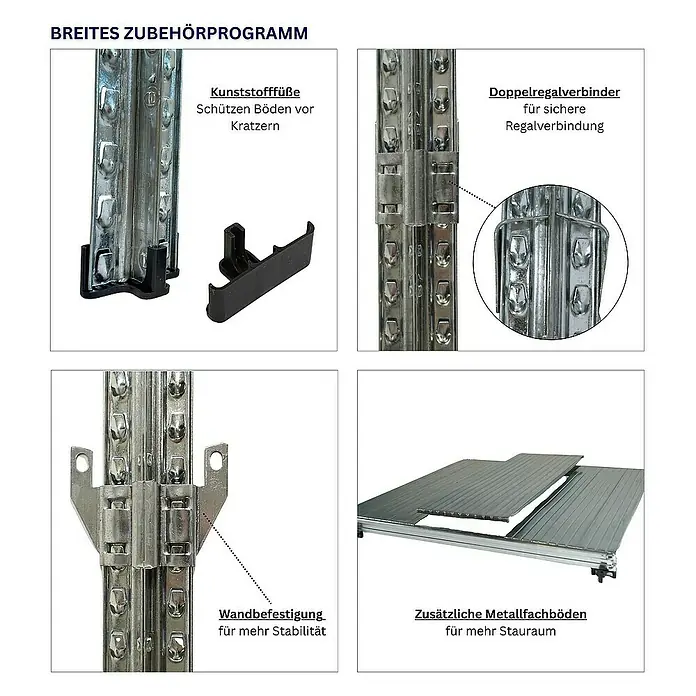 BREITES ZUBEHÖRPROGRAMM

Kunststofffüße
Schützen Böden vor Kratzern

Doppelregalverbinder
für sichere Regalverbindung

Wandbefestigung
für mehr Stabilität

Zusätzliche Metallfachböden
für mehr Stauraum