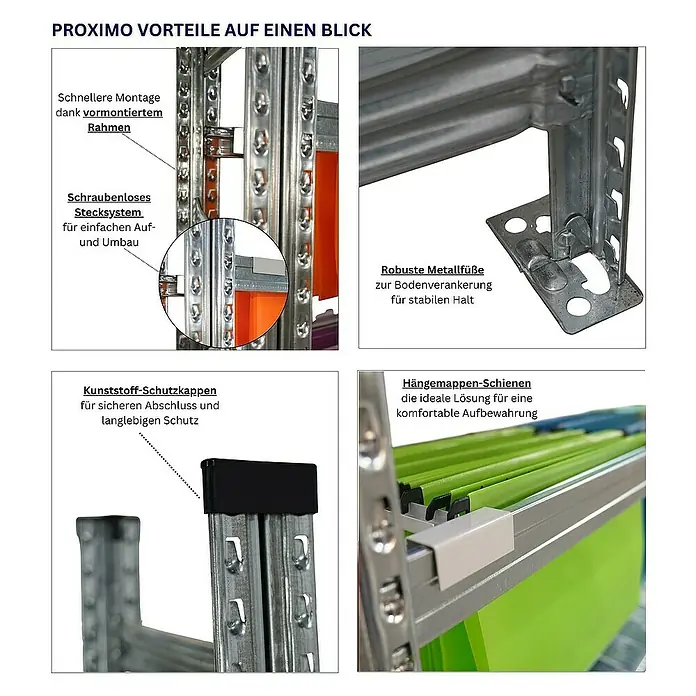 PROXIMO VORTEILE AUF EINEN BLICK

Schnellere Montage dank vormontiertem Rahmen

Schraubenloses Stecksystem für einfachen Auf- und Umbau

Robuste Metallfüße zur Bodenverankerung für stabilen Halt

Kunststoff-Schutzkappen für sicheren Abschluss und langlebigen Schutz

Hängemappen-Schienen die ideale Lösung für eine komfortable Aufbewahrung