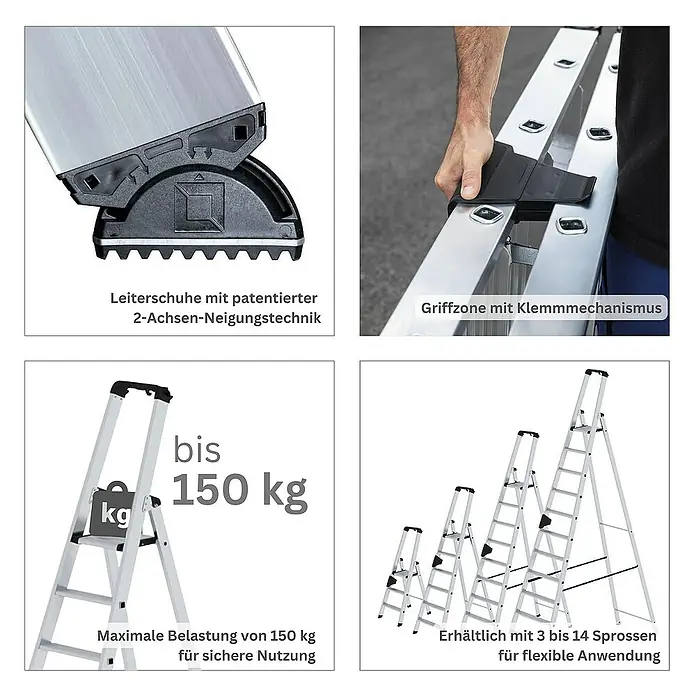 Leiterschuhe mit patentierter 2-Achsen-Neigungstechnik

Griffzone mit Klemmmechanismus

bis
150 kg

kg

Maximale Belastung von 150 kg für sichere Nutzung

Erhältlich mit 3 bis 14 Sprossen für flexible Anwendung