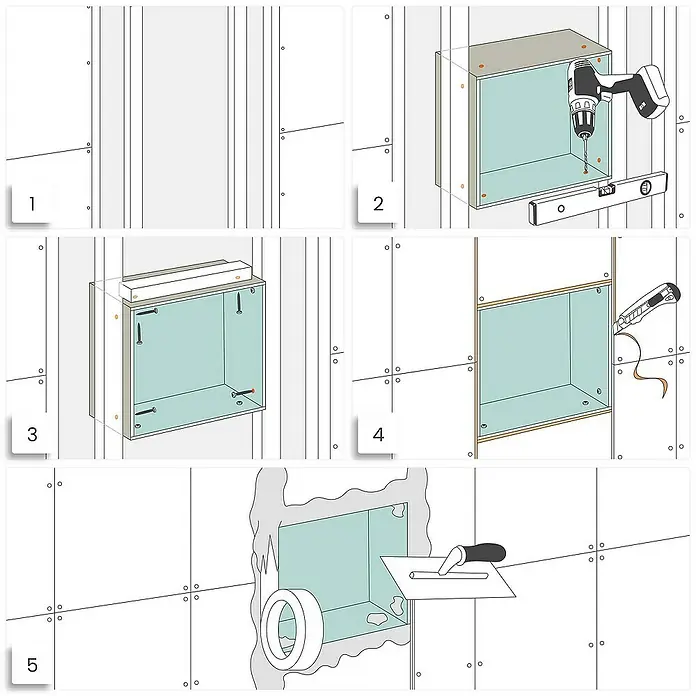 1

2

3

4

5