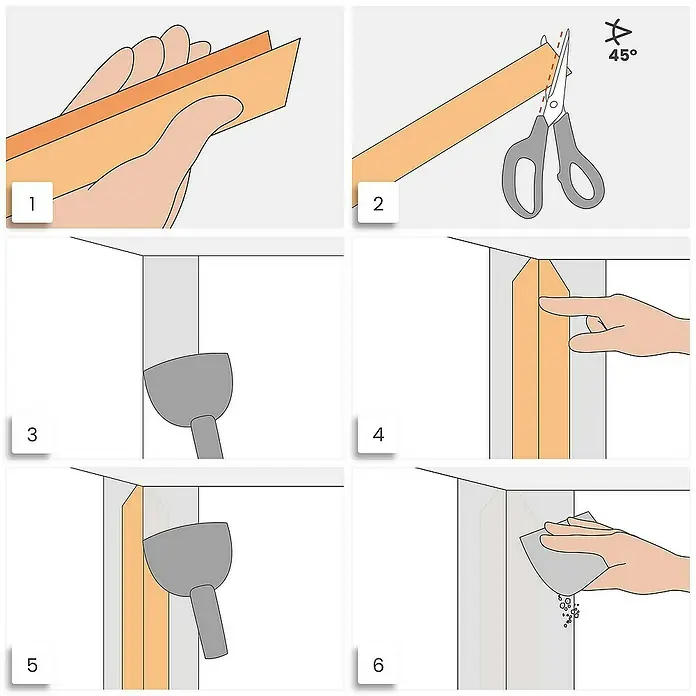 1

45°

2

3

4

5

6