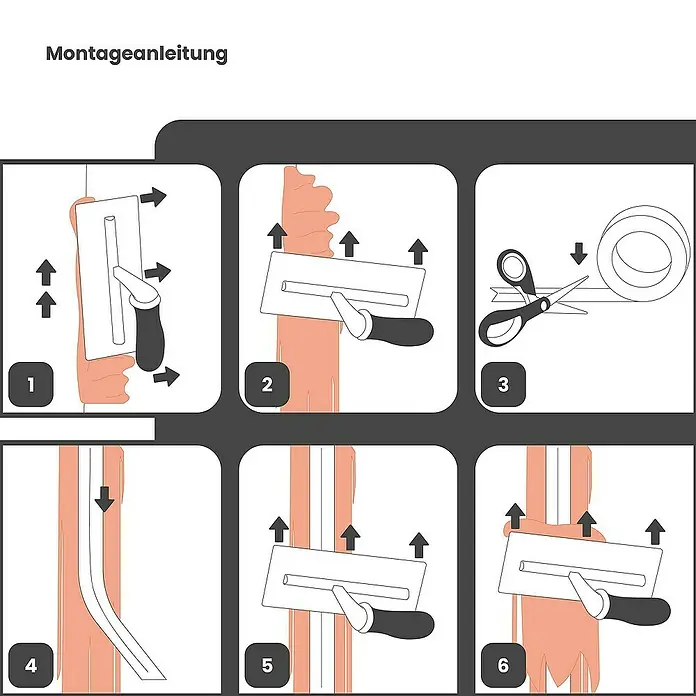 Montageanleitung

1

2

3

4

5

6