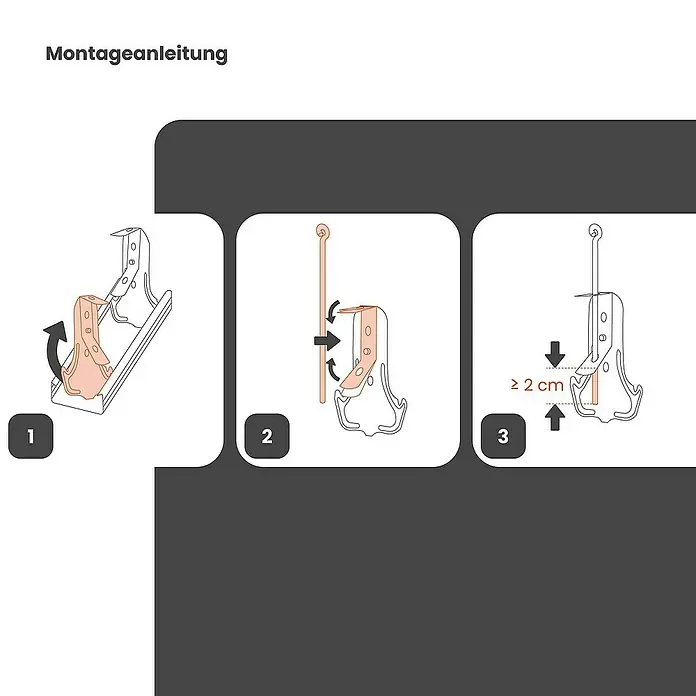 Montageanleitung

1

2

≥ 2 cm

3