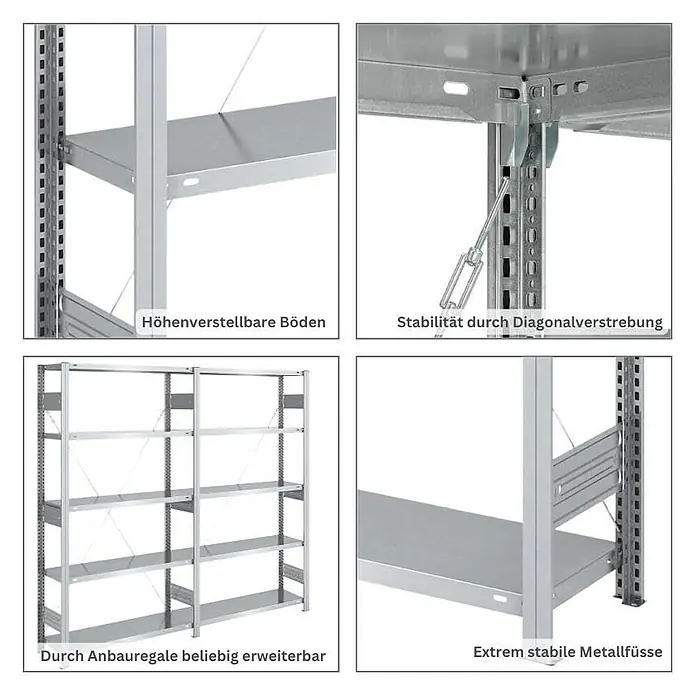 Höhenverstellbare Böden

Stabilität durch Diagonalverstrebung

Durch Anbauregale beliebig erweiterbar

Extrem stabile Metallfüsse